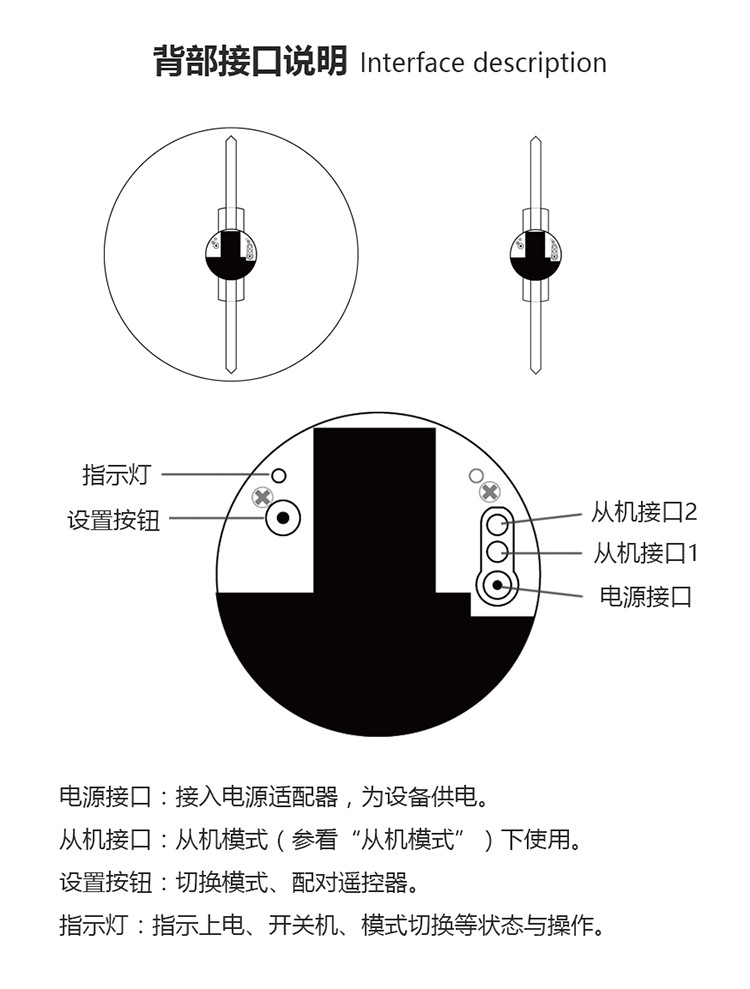 背部接口说明 Interface description

指示灯

设置按钮

从机接口2

从机接口1

电源接口

电源接口：接入电源适配器，为设备供电。

从机接口：从机模式（参看“从机模式”）下使用。

设置按钮：切换模式、配对遥控器。

指示灯：指示上电、开关机、模式切换等状态与操作。